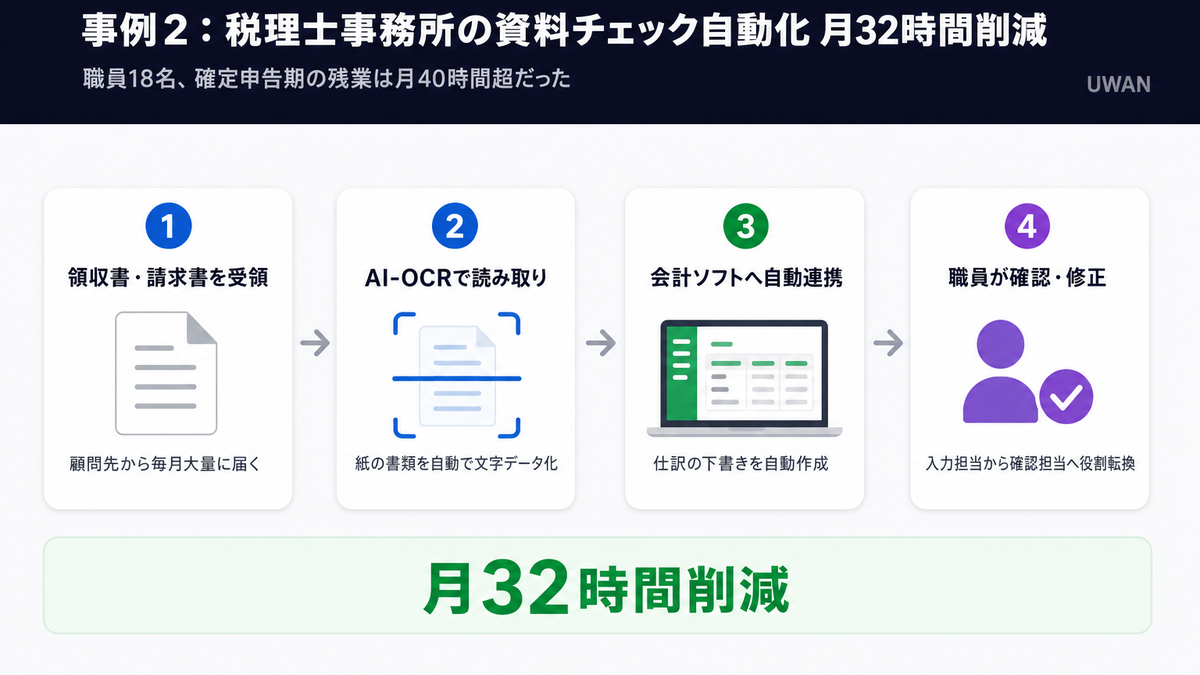 事例２：税理士事務所の資料チェック自動化 月32時間削減

職員18名、確定申告期の残業は月40時間超だった

UWAN

1
領収書・請求書を受領
顧問先から毎月大量に届く

2
AI-OCRで読み取り
紙の書類を自動で文字データ化

3
会計ソフトへ自動連携
仕訳の下書きを自動作成

4
職員が確認・修正
入力担当から確認担当へ役割転換

月32時間削減